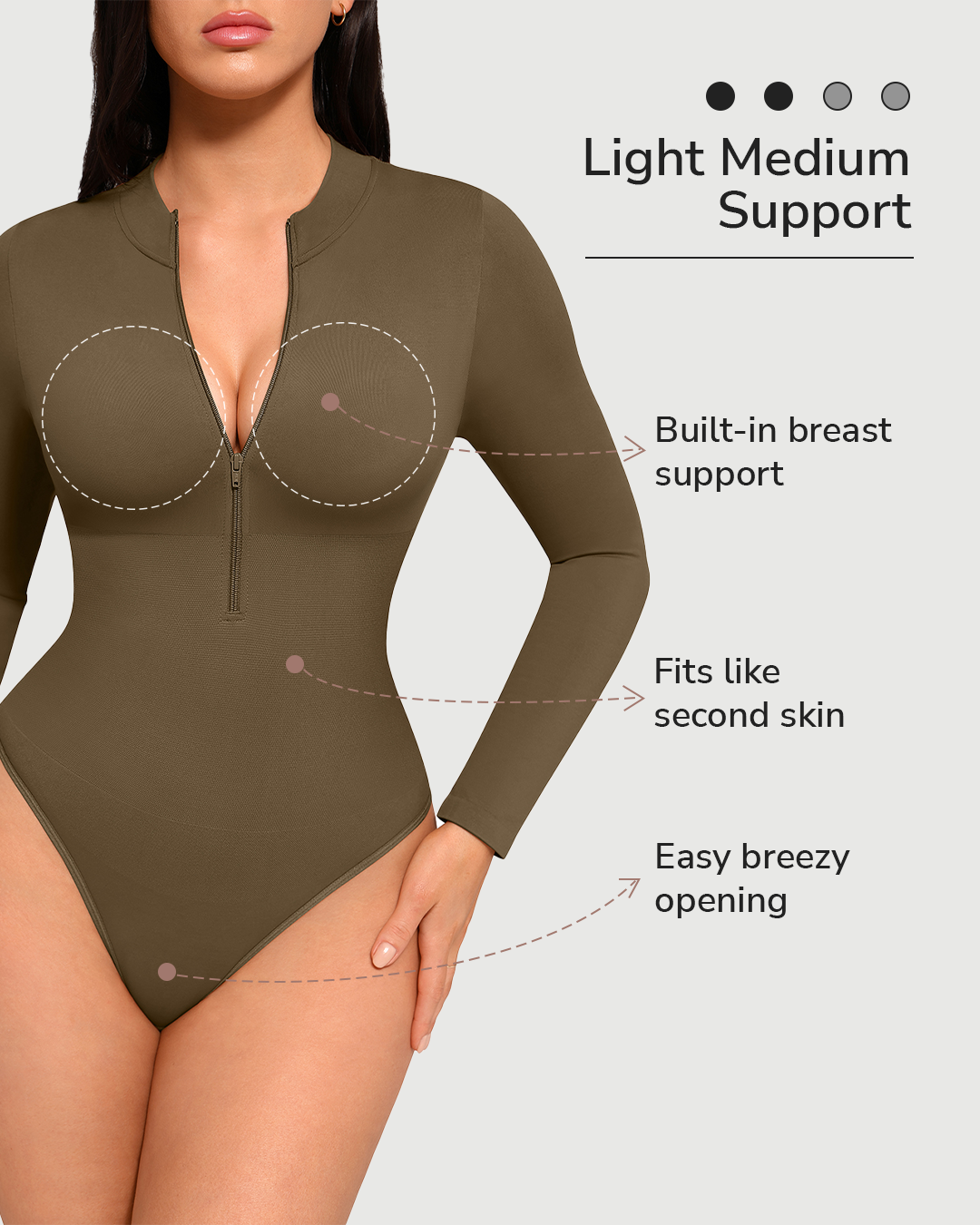 Light Medium Support

Built-in breast support

Fits like second skin

Easy breezy opening