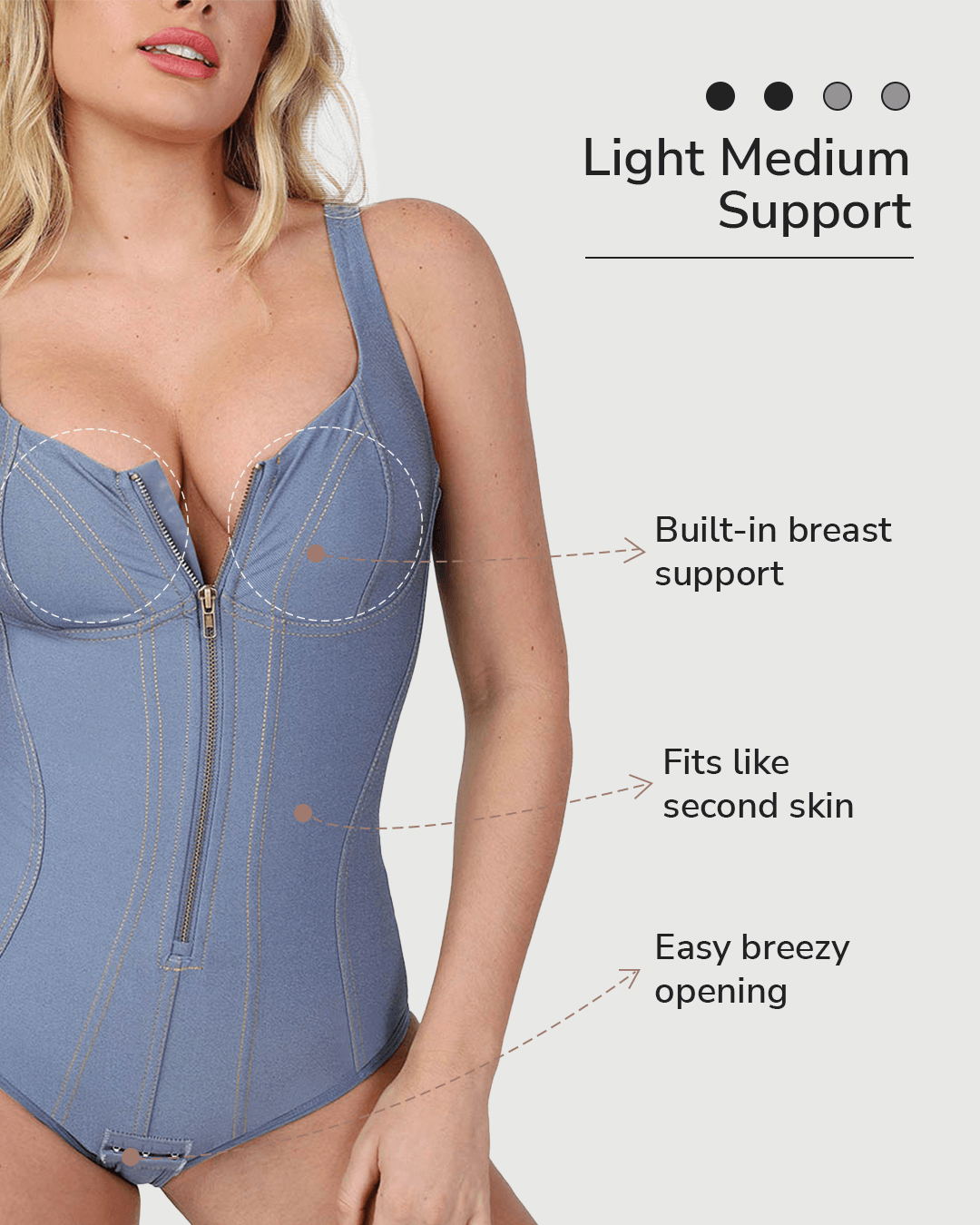 Light Medium Support

Built-in breast support

Fits like second skin

Easy breezy opening