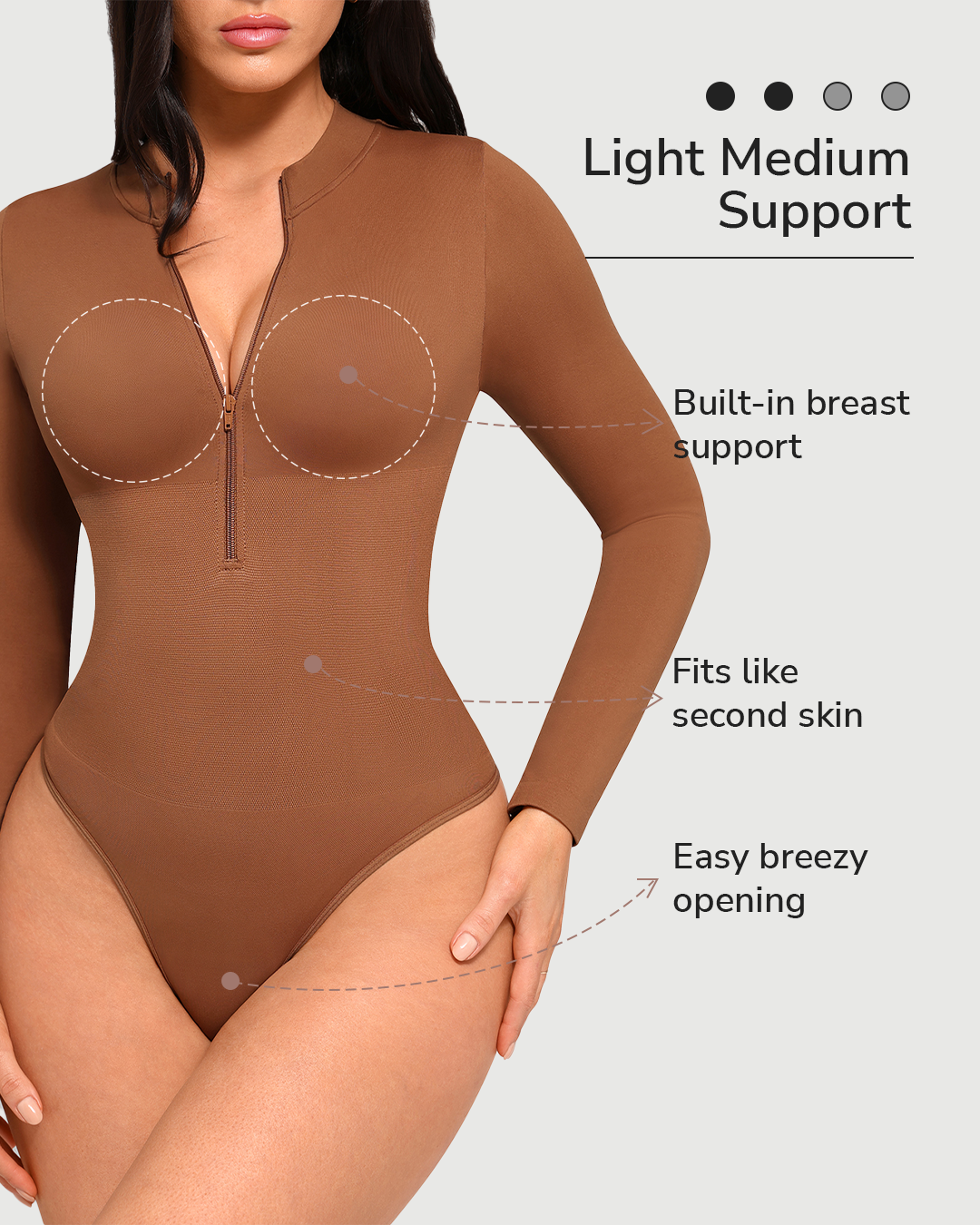 Light Medium Support

Built-in breast support

Fits like second skin

Easy breezy opening