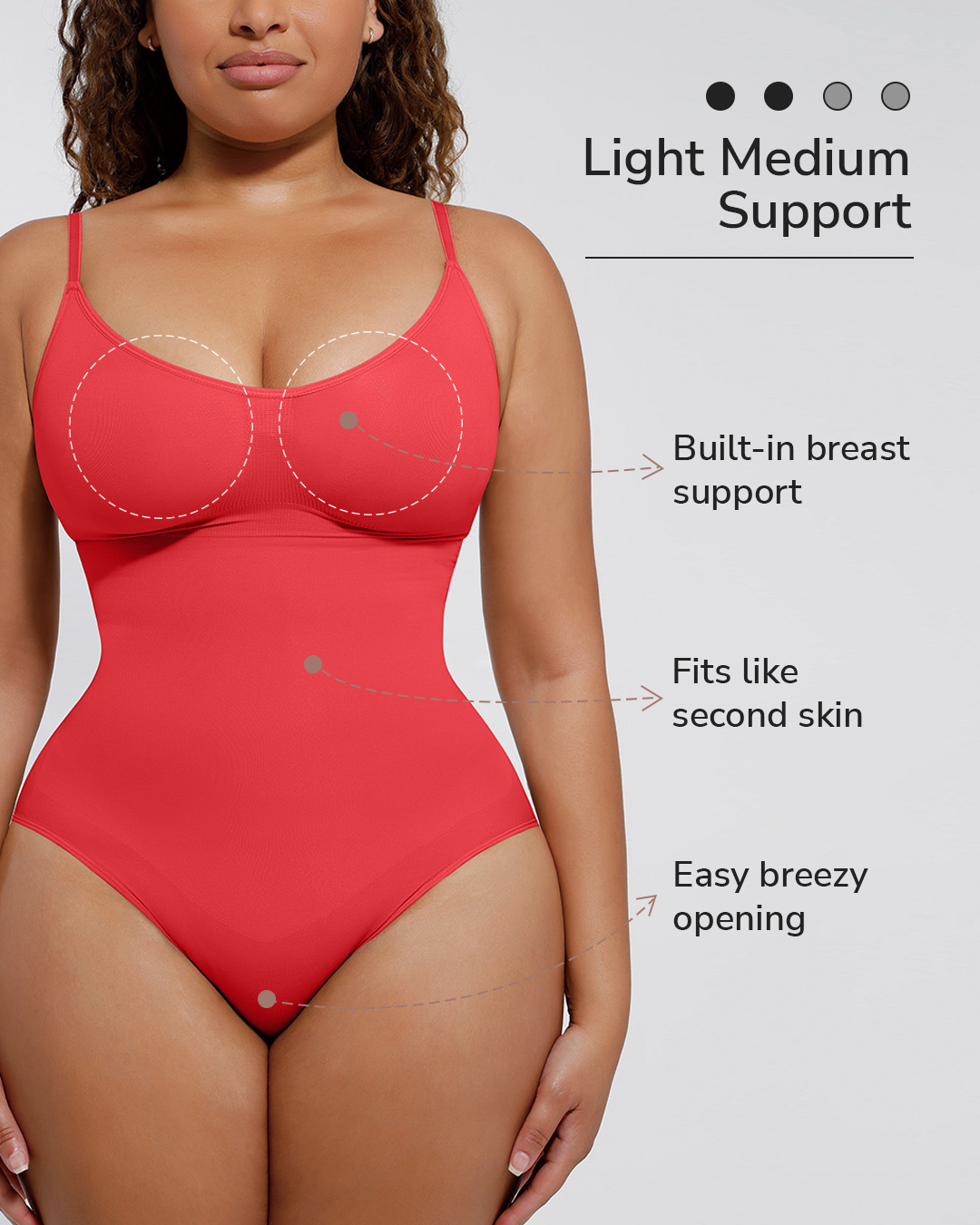 Light Medium
Support

Built-in breast support

Fits like second skin

Easy breezy opening