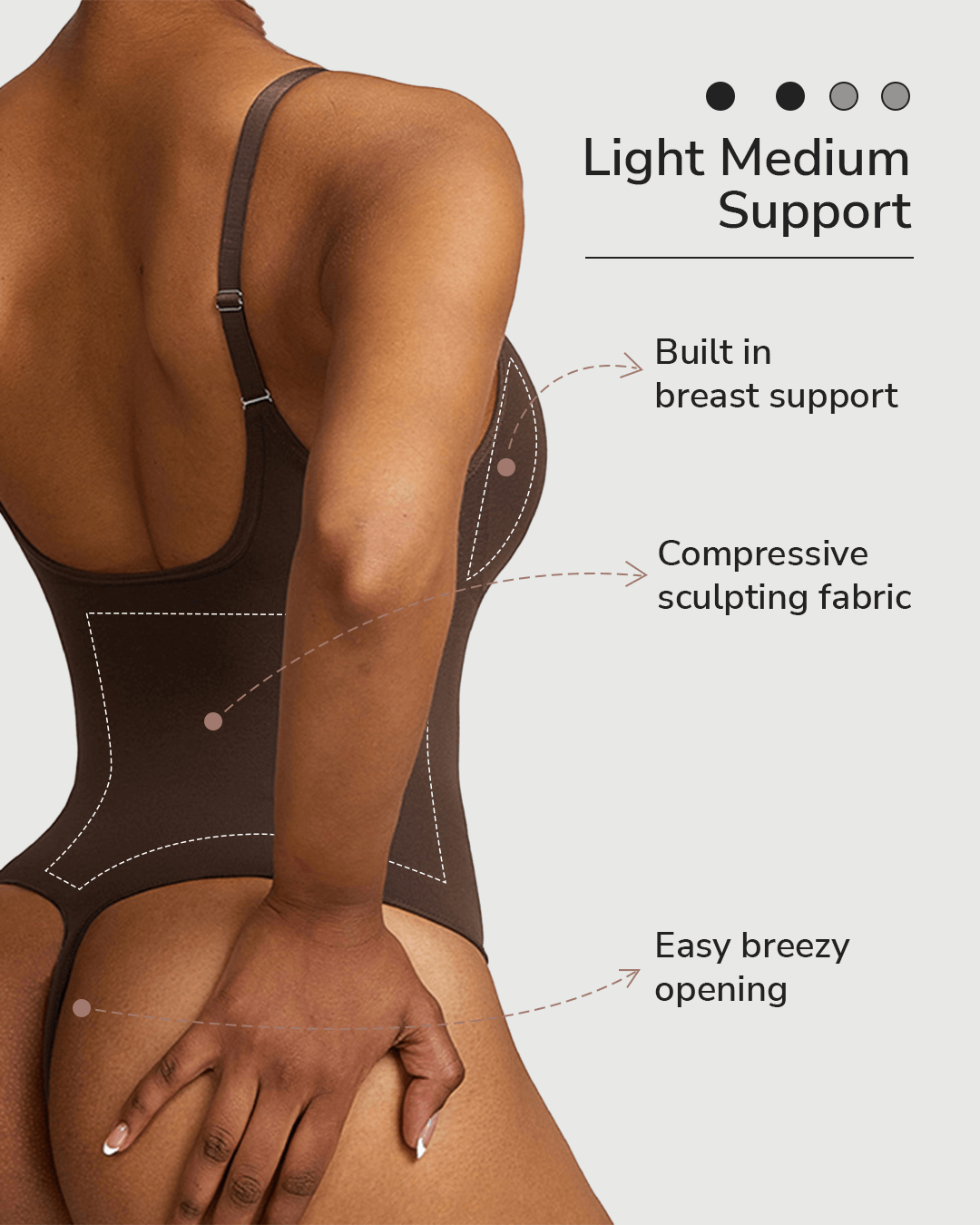 Light Medium Support

Built in breast support

Compressive sculpting fabric

Easy breezy opening