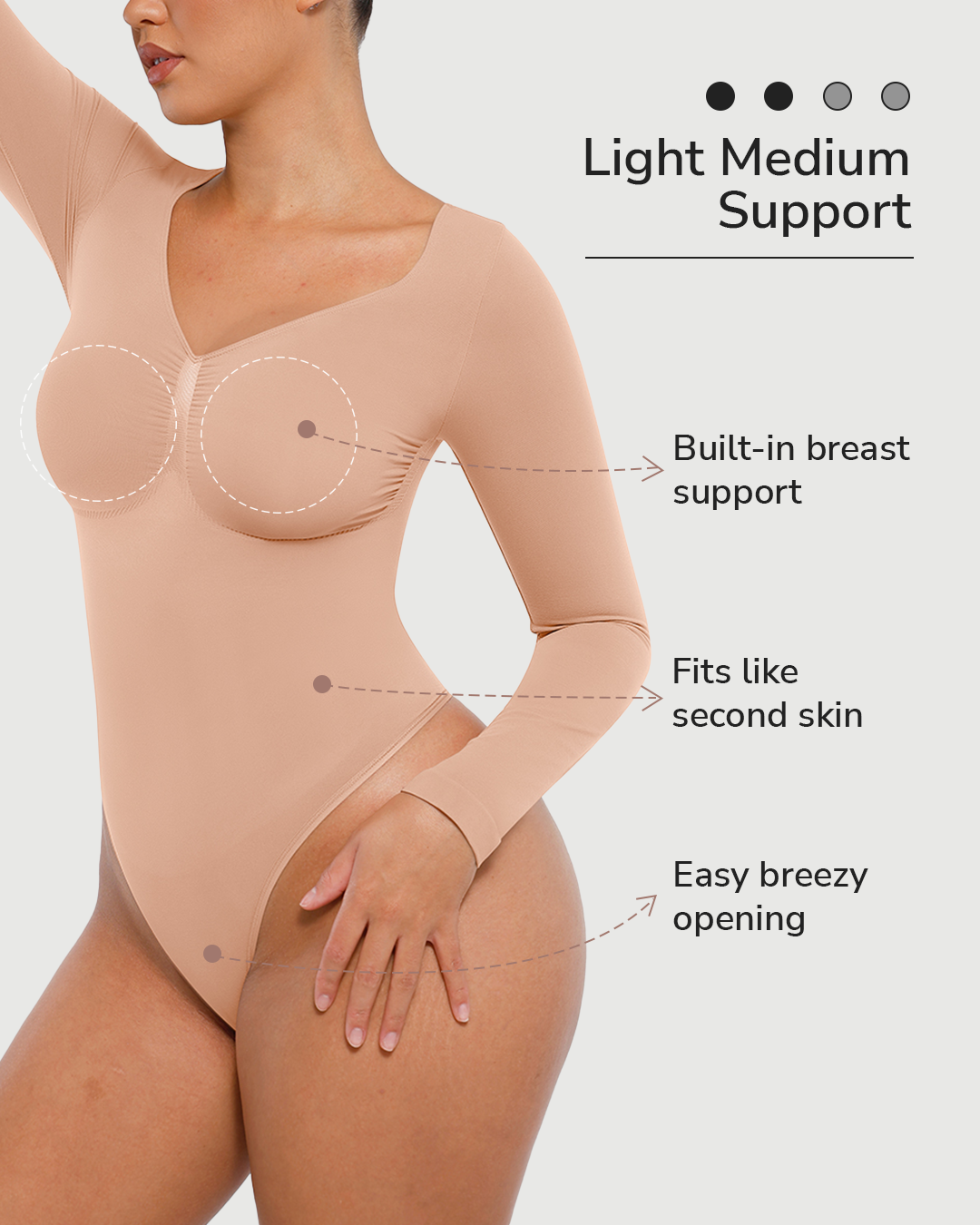 Light Medium Support

Built-in breast support

Fits like second skin

Easy breezy opening