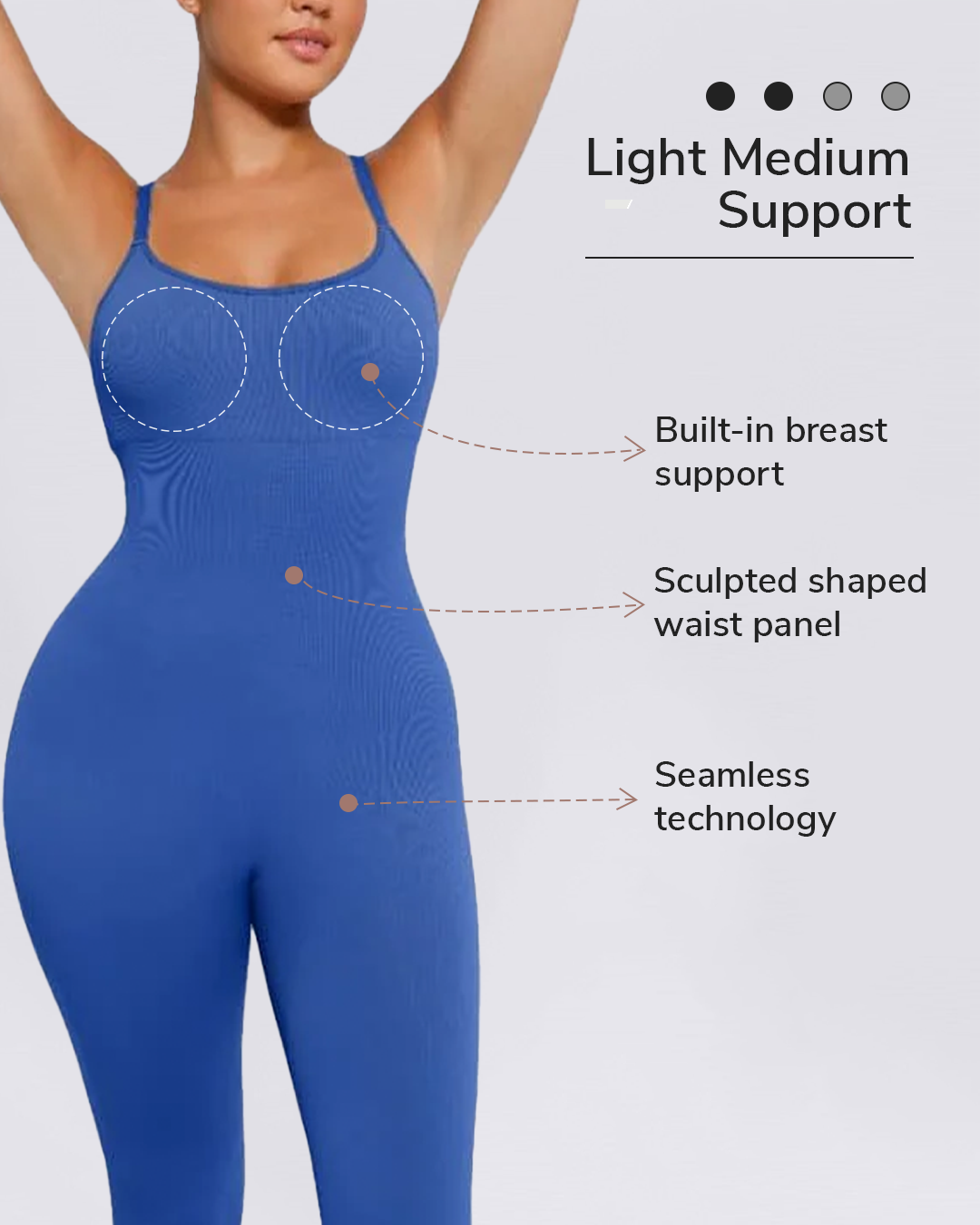 Light Medium Support

Built-in breast support

Sculpted shaped waist panel

Seamless technology