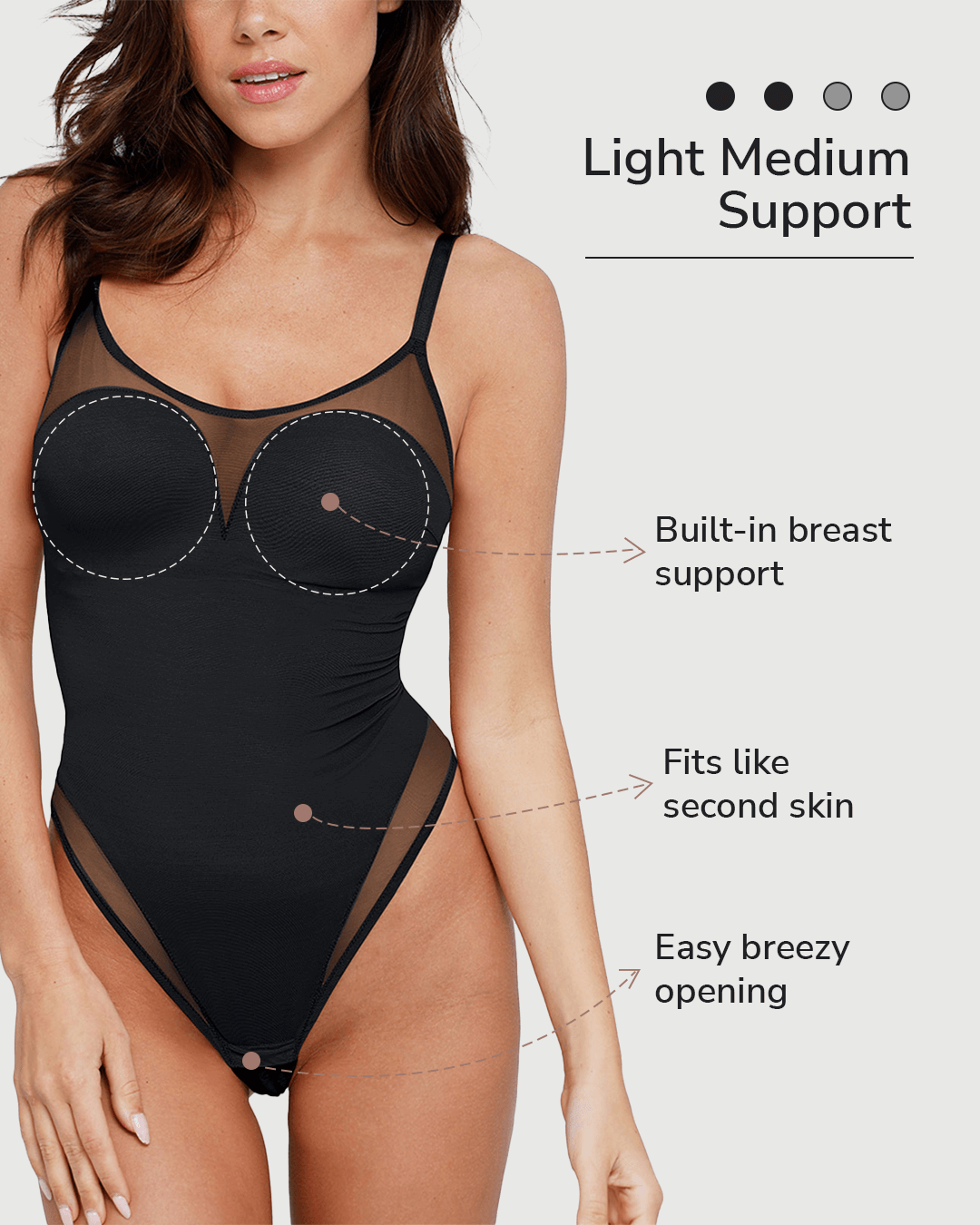 Light Medium
Support

Built-in breast support

Fits like second skin

Easy breezy opening