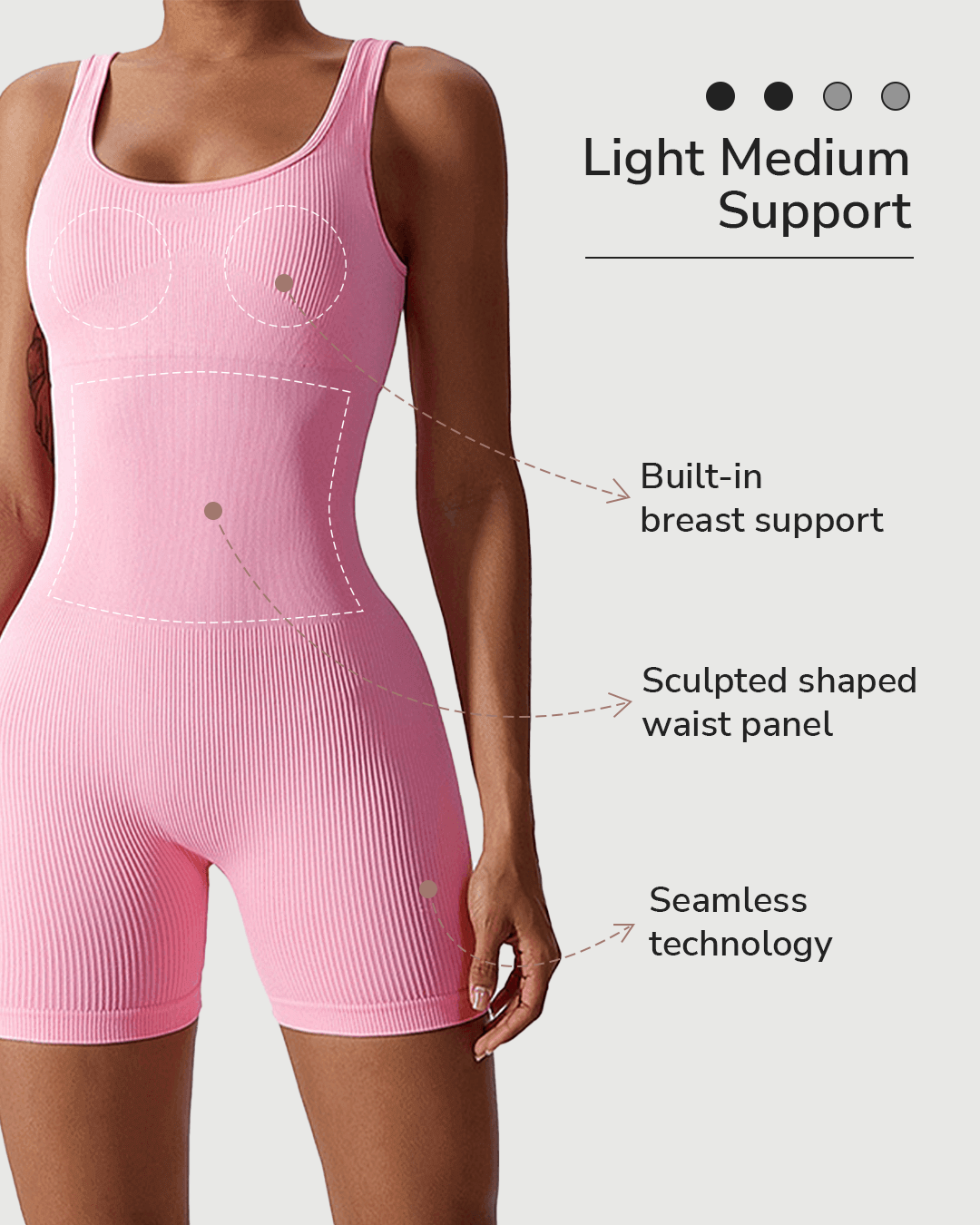 Light Medium Support

Built-in breast support

Sculpted shaped waist panel

Seamless technology