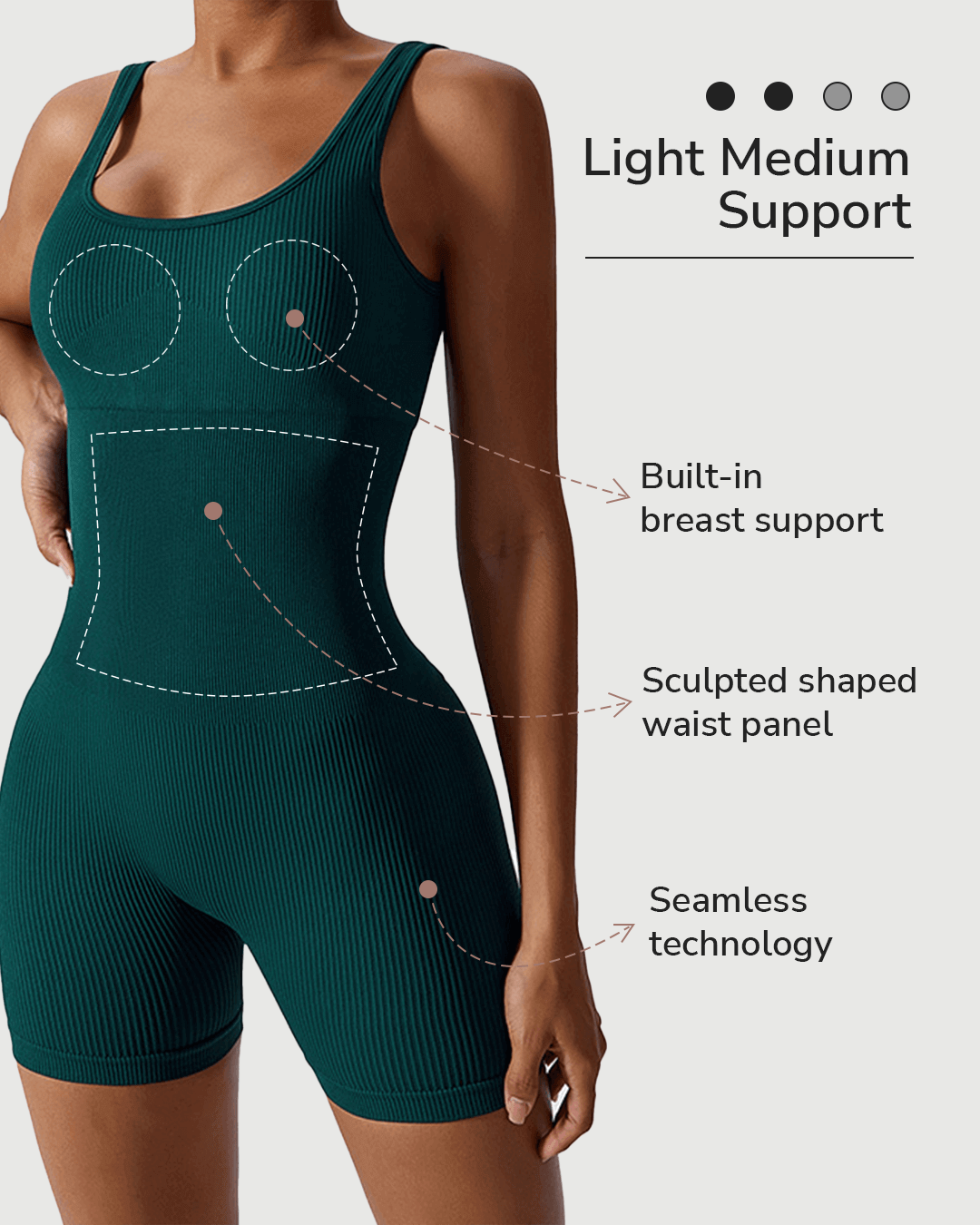 Light Medium Support

Built-in breast support

Sculpted shaped waist panel

Seamless technology