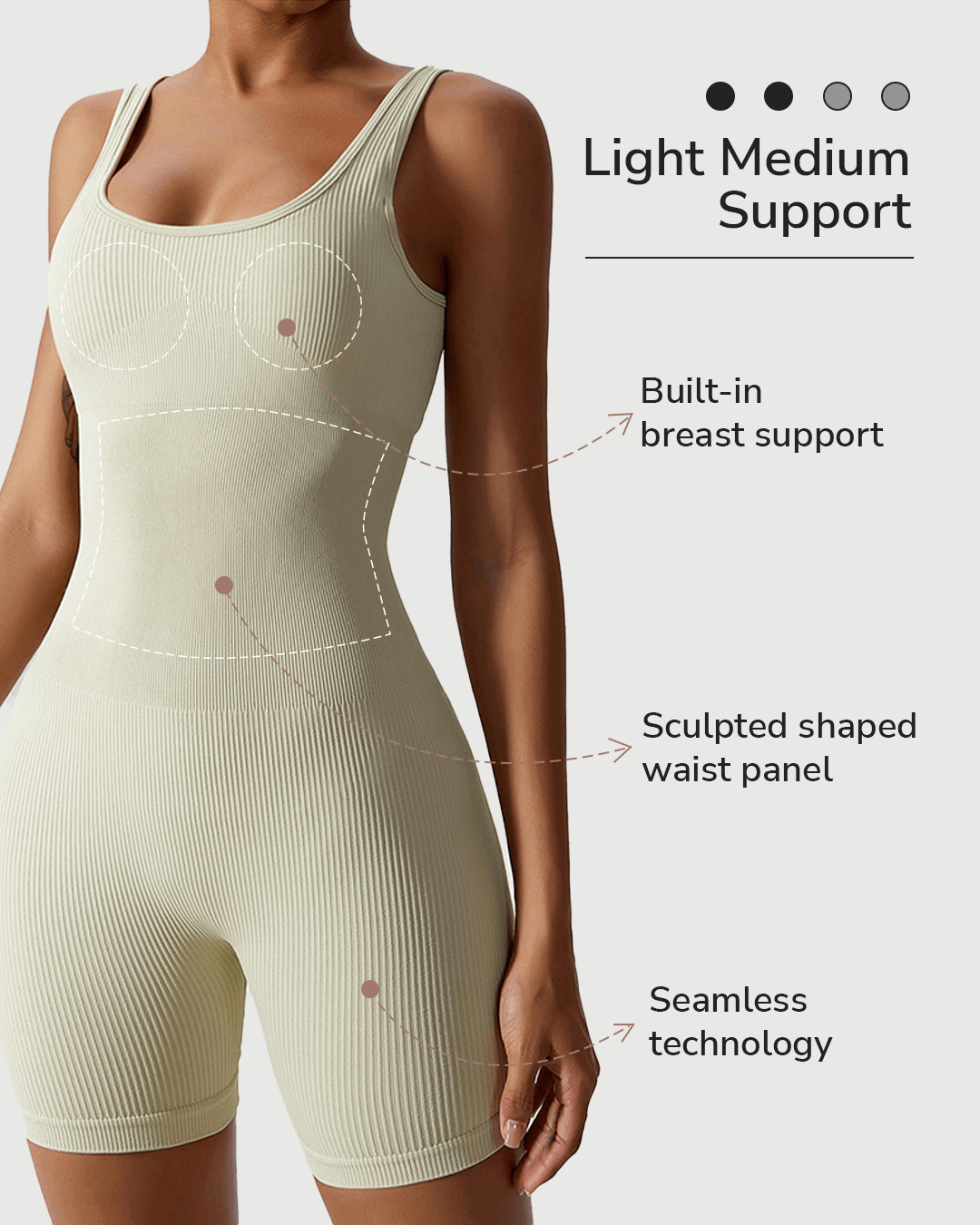 Light Medium Support

Built-in breast support

Sculpted shaped waist panel

Seamless technology