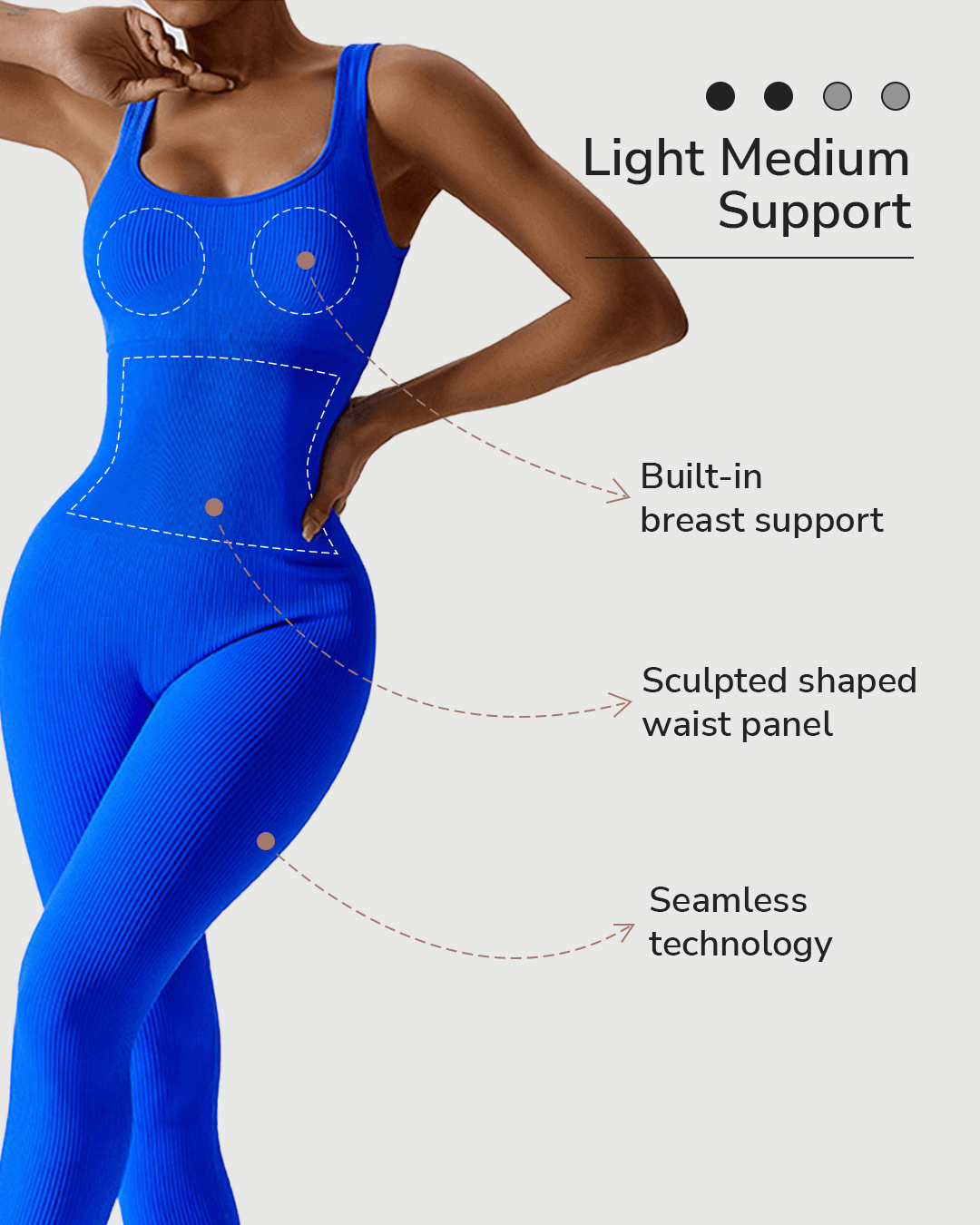 Light Medium Support

Built-in breast support

Sculpted shaped waist panel

Seamless technology