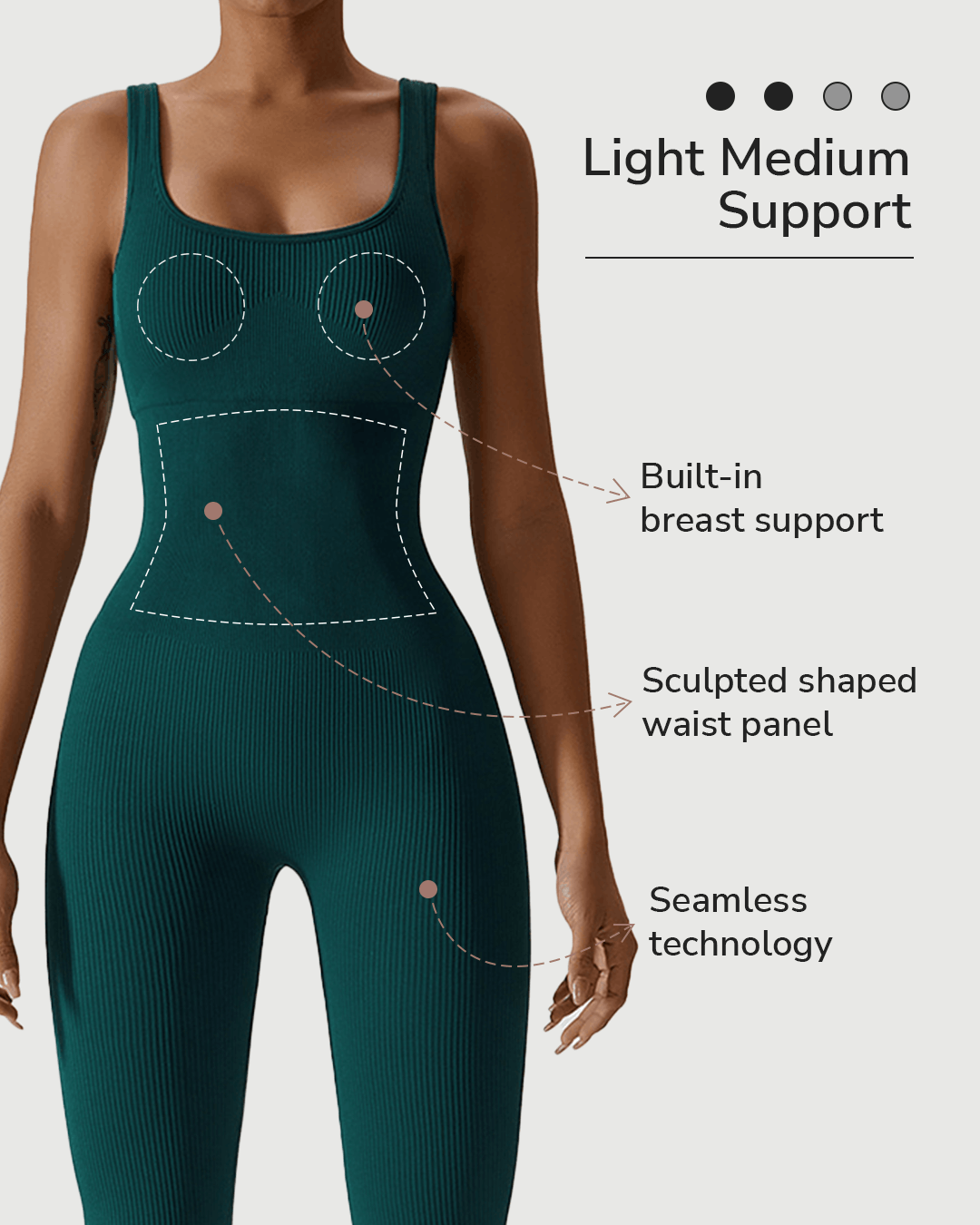 Light Medium Support

Built-in breast support

Sculpted shaped waist panel

Seamless technology