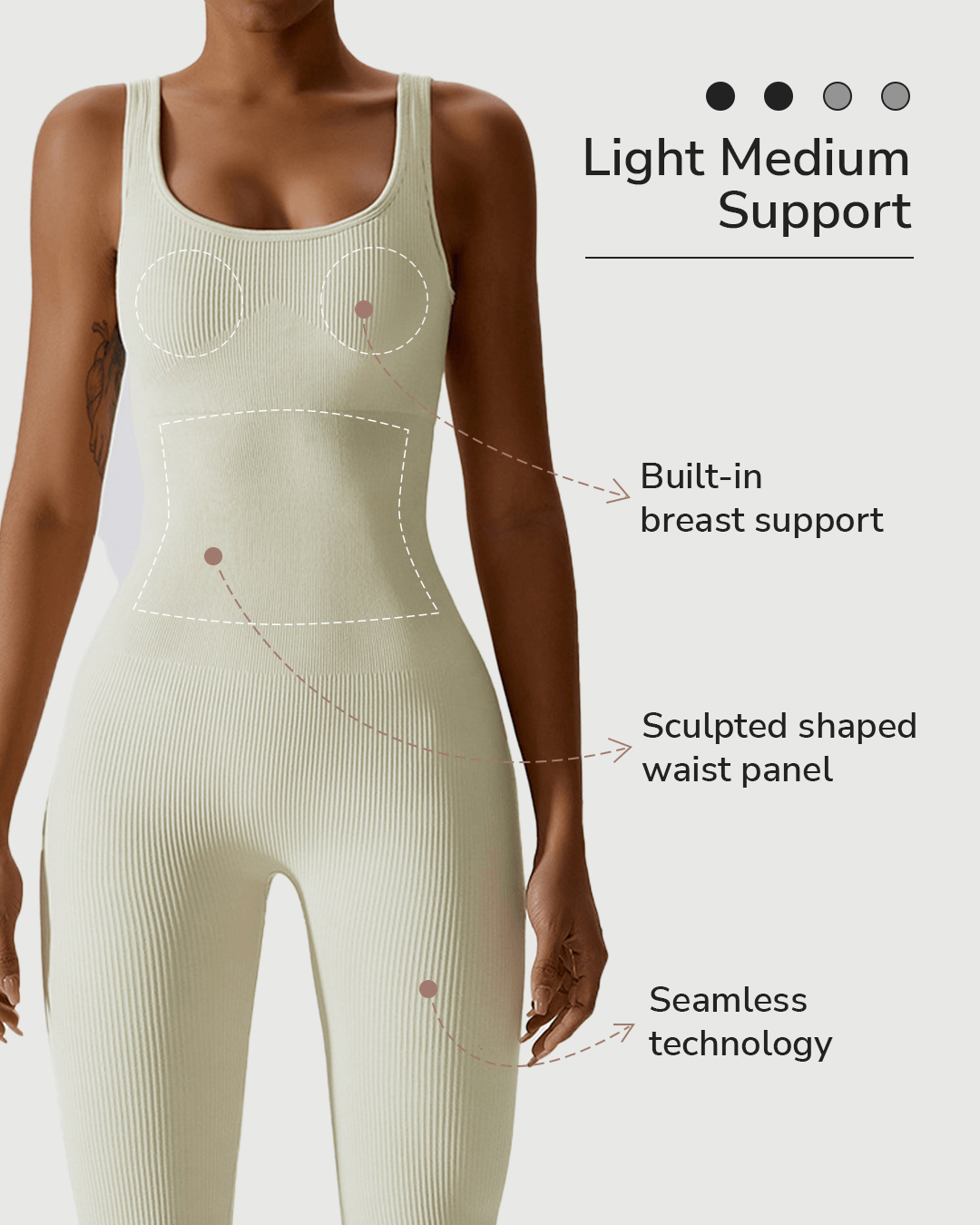 Light Medium Support

Built-in breast support

Sculpted shaped waist panel

Seamless technology