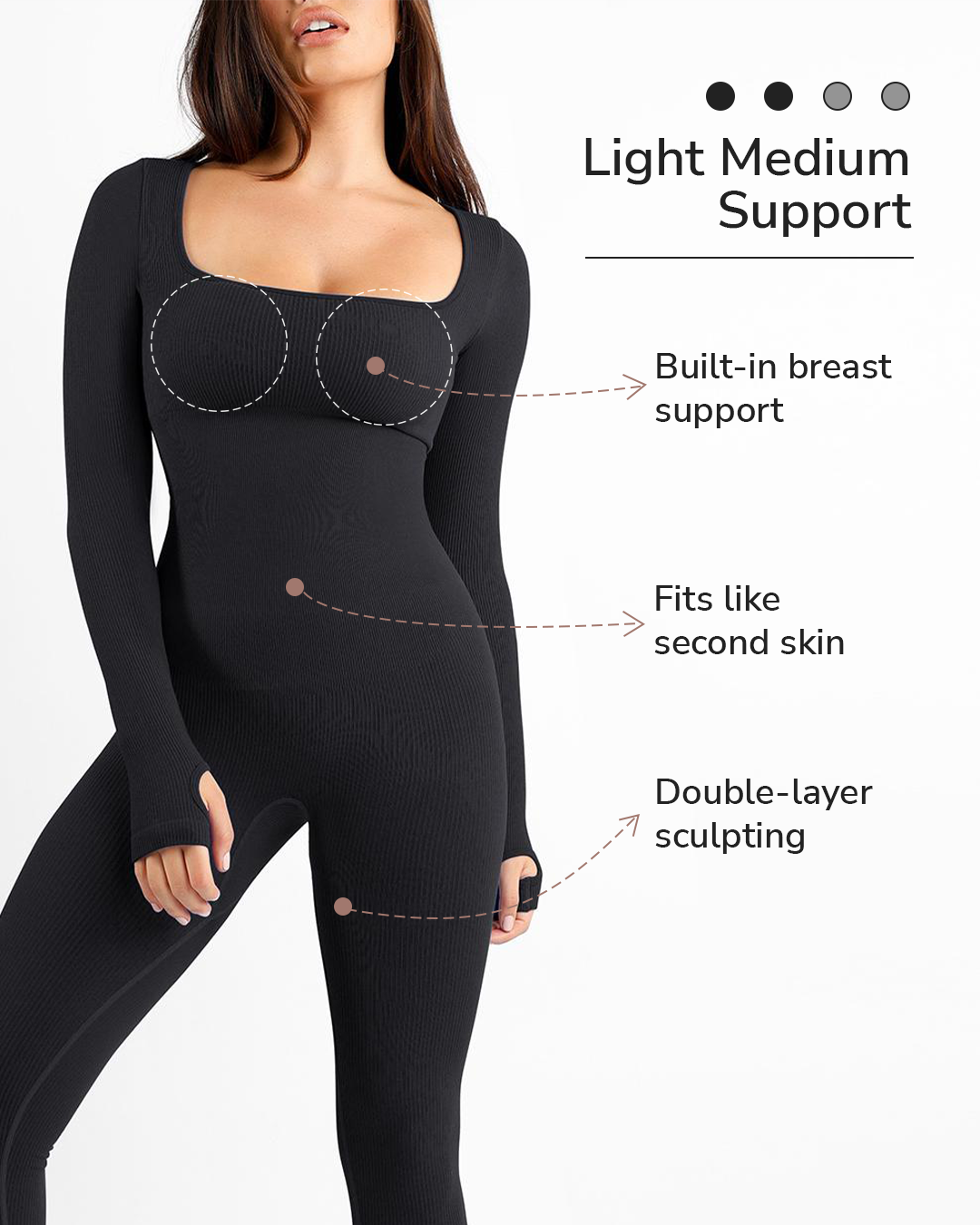 Light Medium Support

Built-in breast support

Fits like second skin

Double-layer sculpting