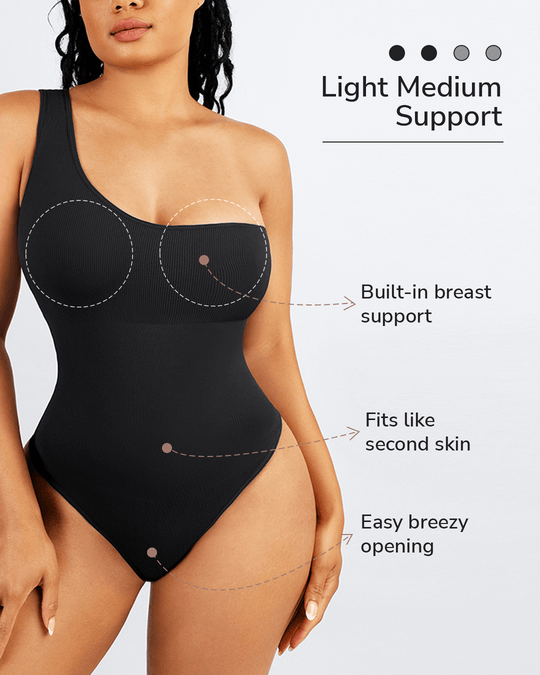 Light Medium Support

Built-in breast support

Fits like second skin

Easy breezy opening