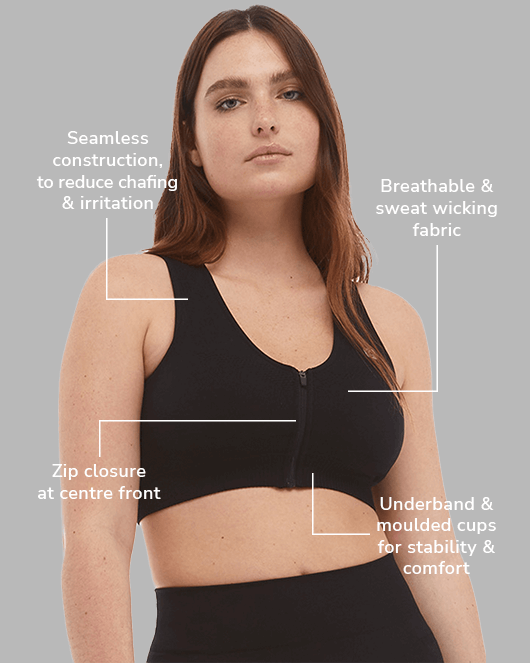 Seamless construction, to reduce chafing & irritation

Breathable & sweat wicking fabric

Zip closure at centre front

Underband & moulded cups for stability & comfort