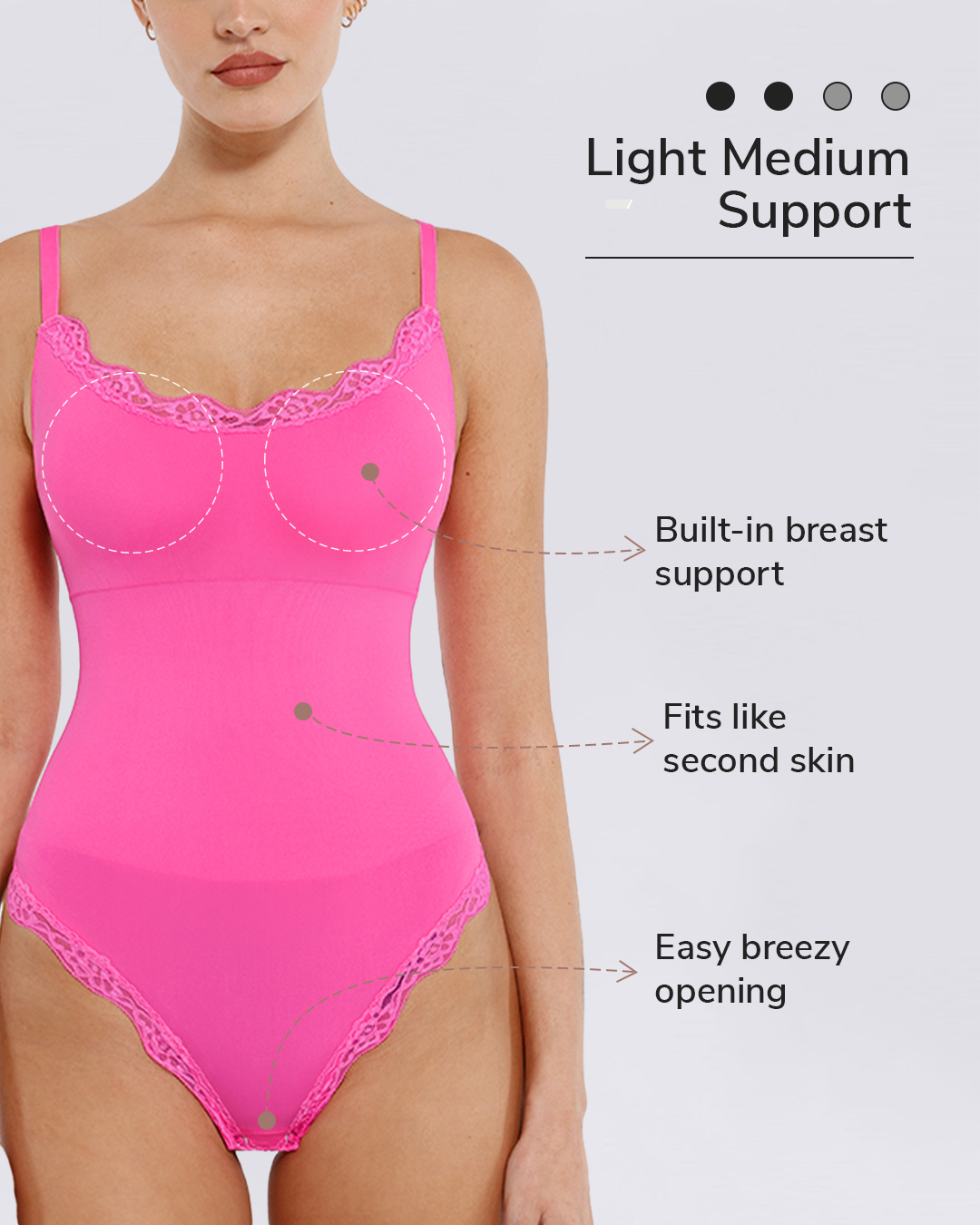 Light Medium Support

Built-in breast support

Fits like second skin

Easy breezy opening