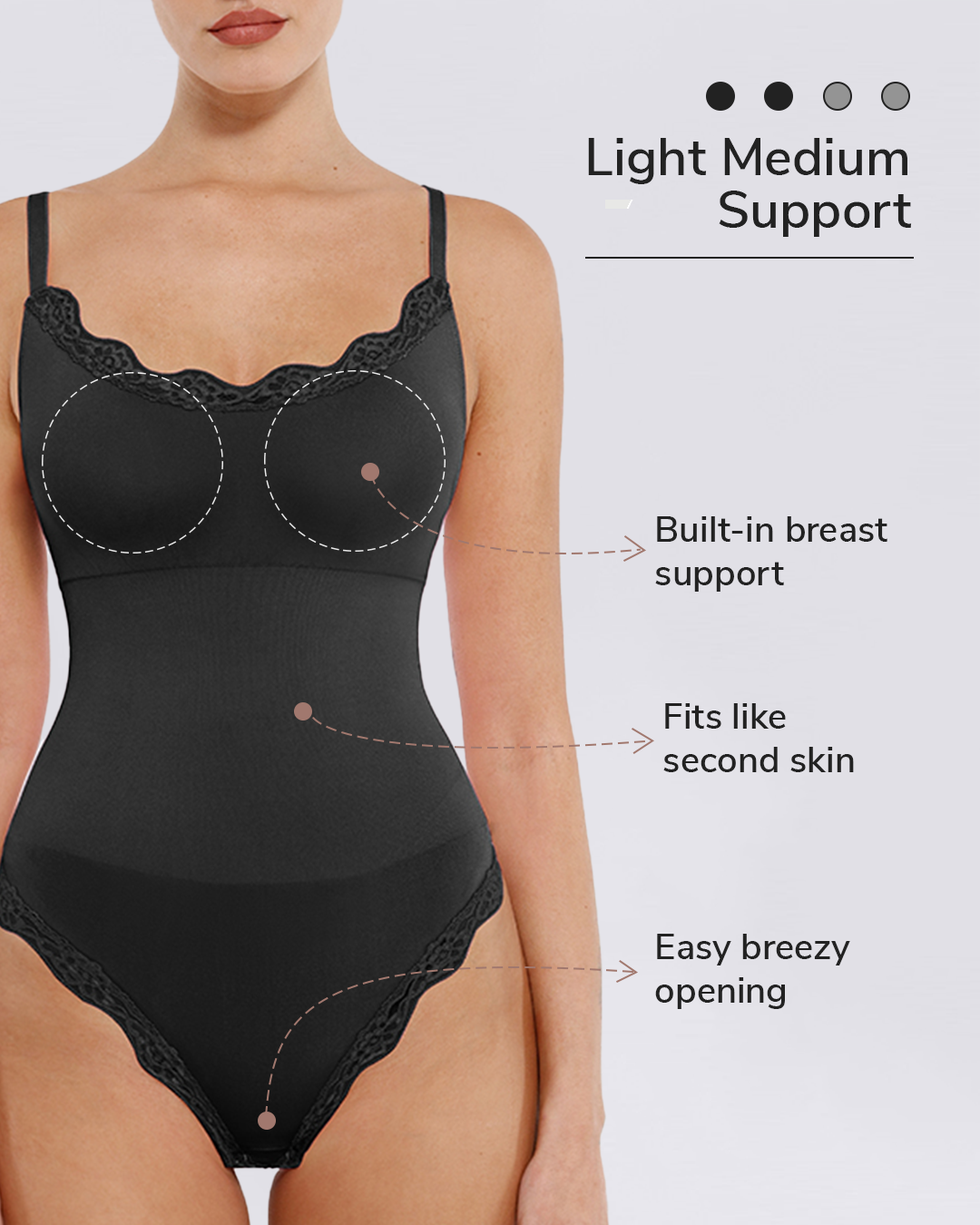 Light Medium Support

Built-in breast support

Fits like second skin

Easy breezy opening