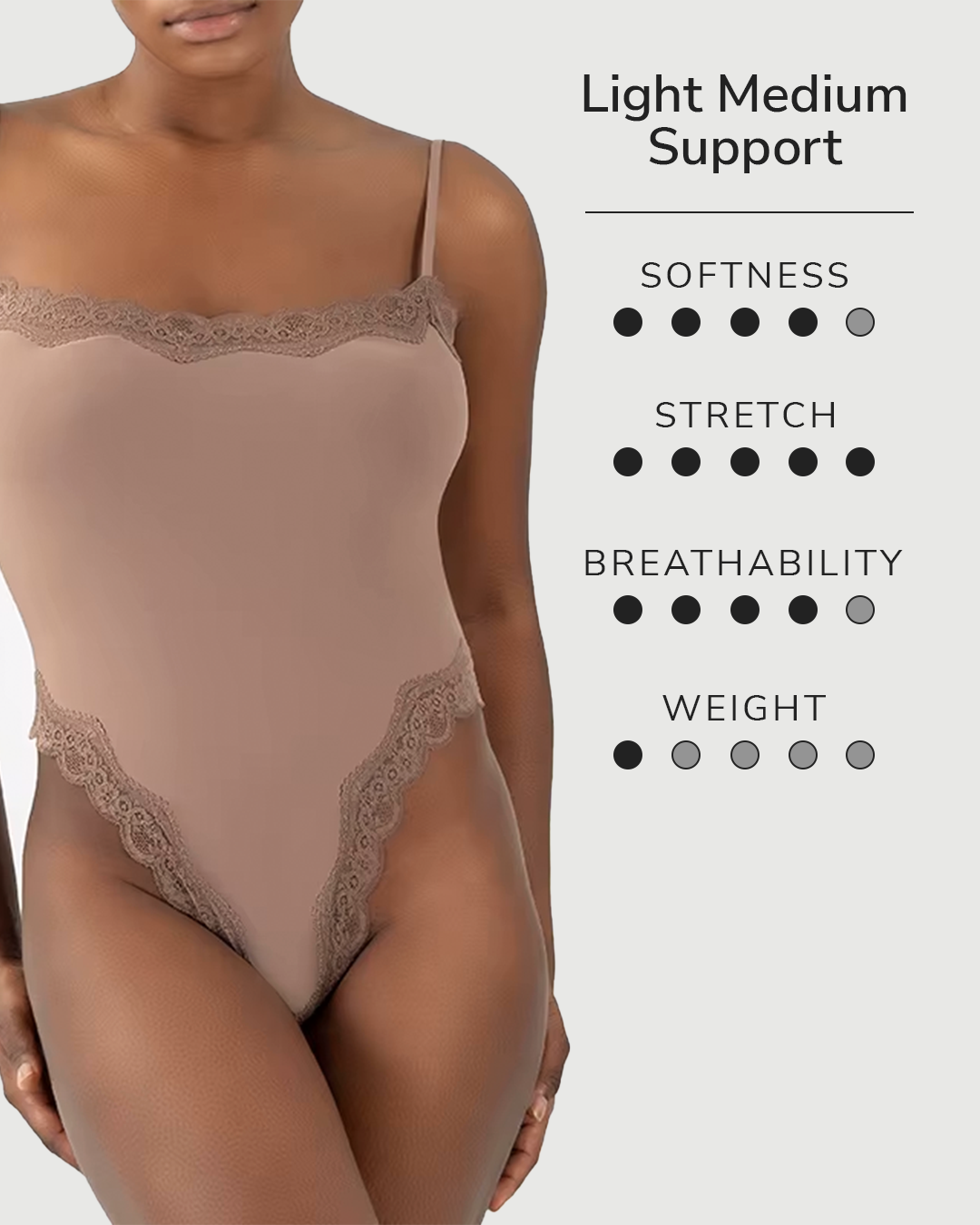 Light Medium Support

SOFTNESS

STRETCH

BREATHABILITY

WEIGHT