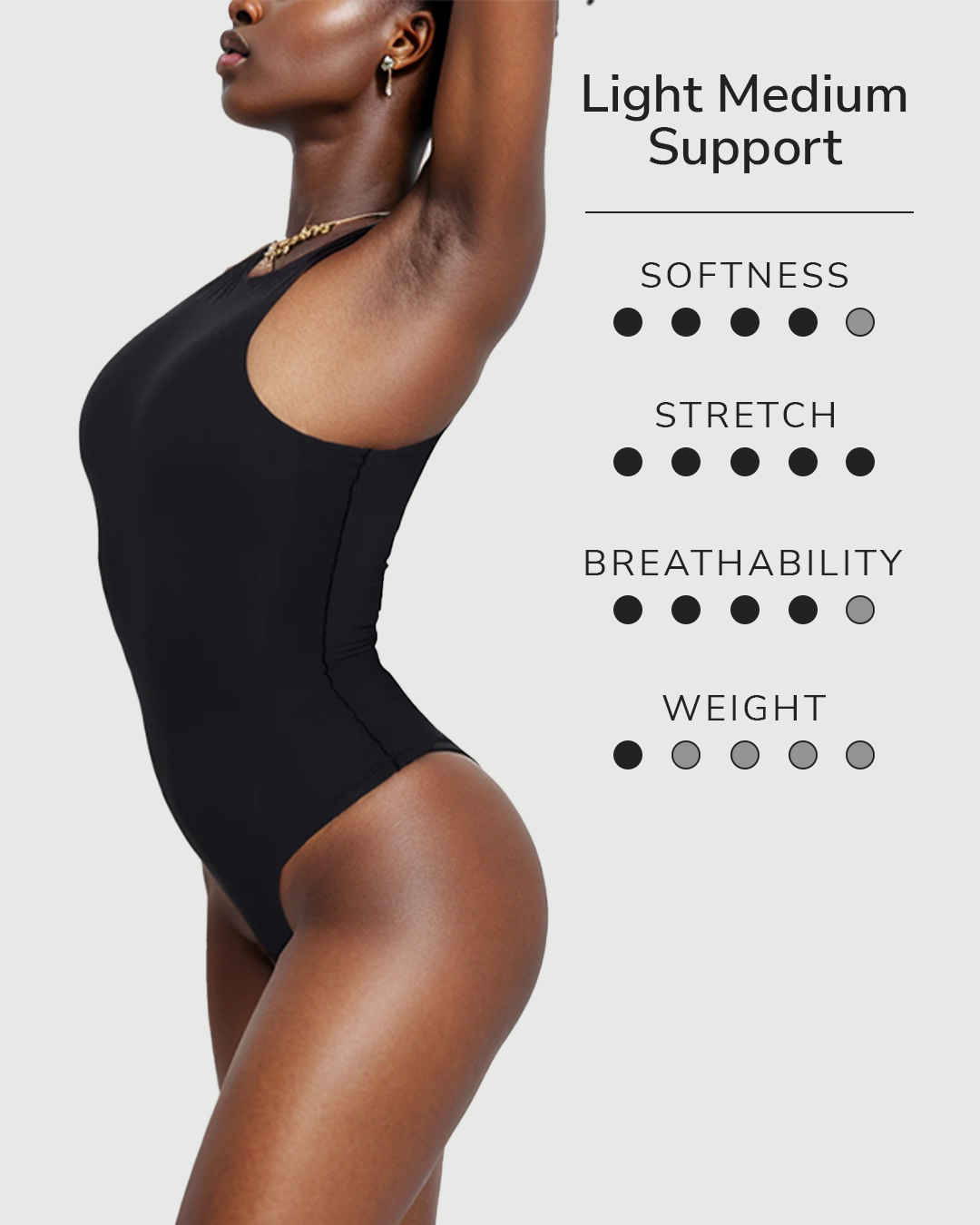 Light Medium Support

SOFTNESS

STRETCH

BREATHABILITY

WEIGHT