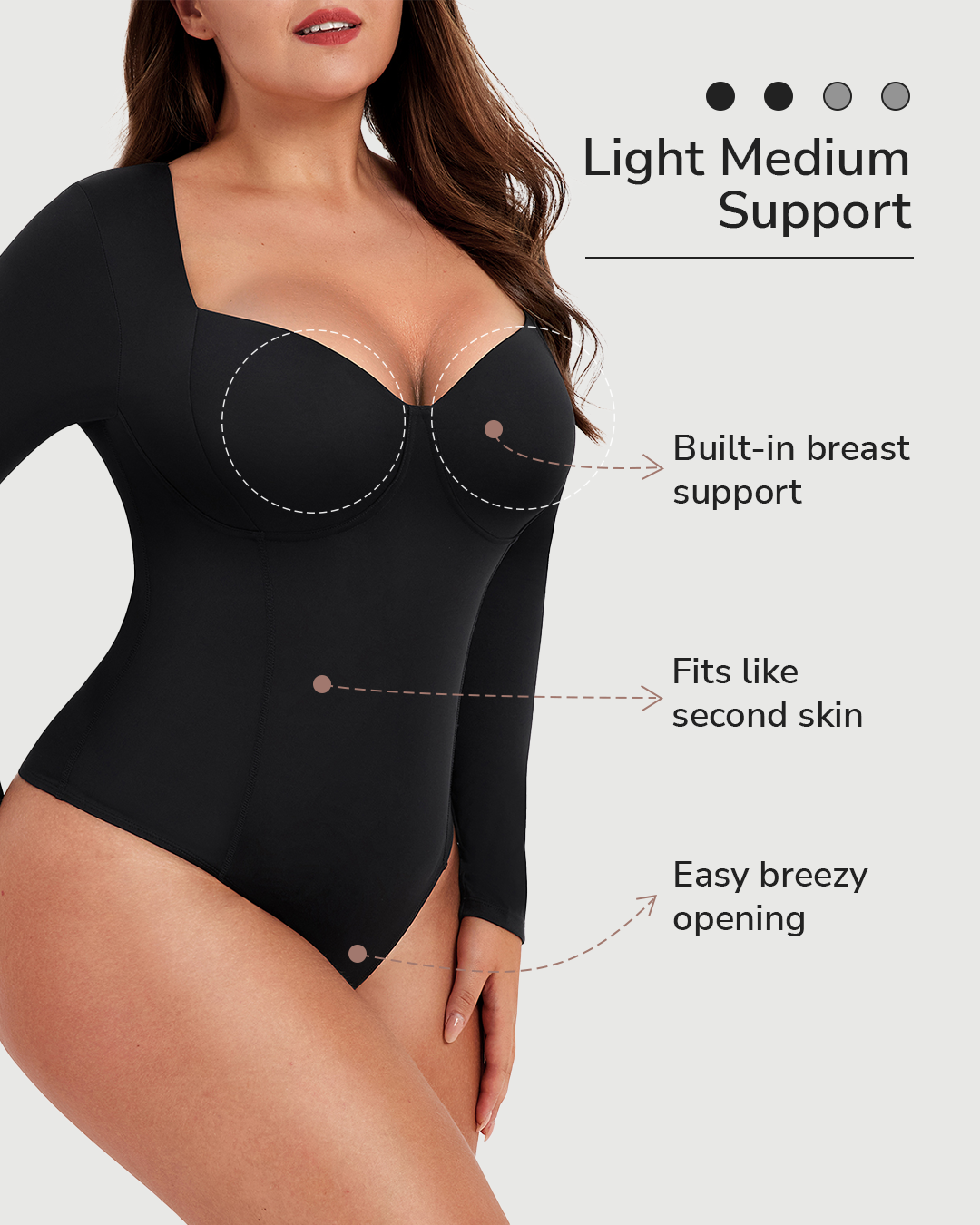 Light Medium Support

Built-in breast support

Fits like second skin

Easy breezy opening