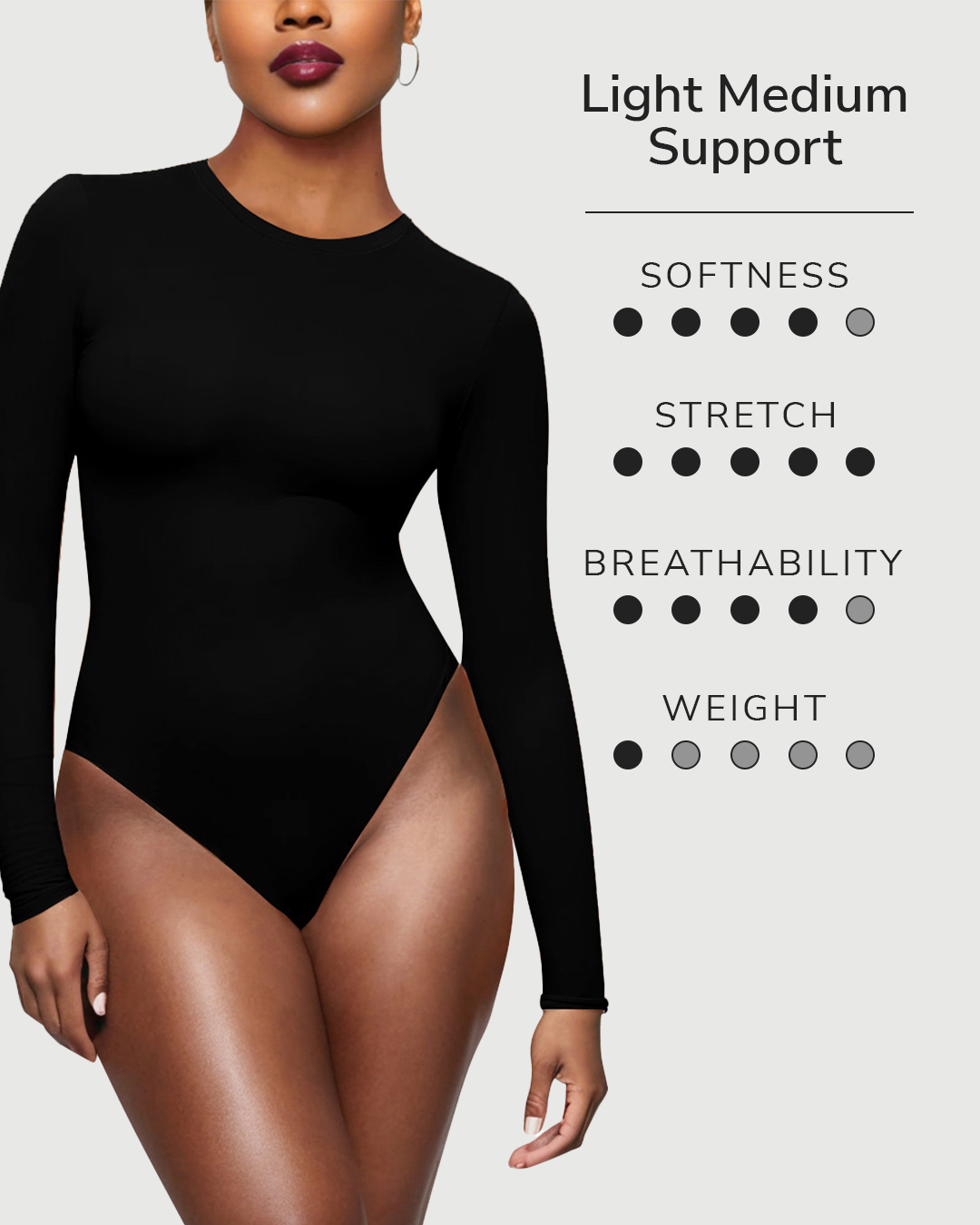 Light Medium Support

SOFTNESS

STRETCH

BREATHABILITY

WEIGHT