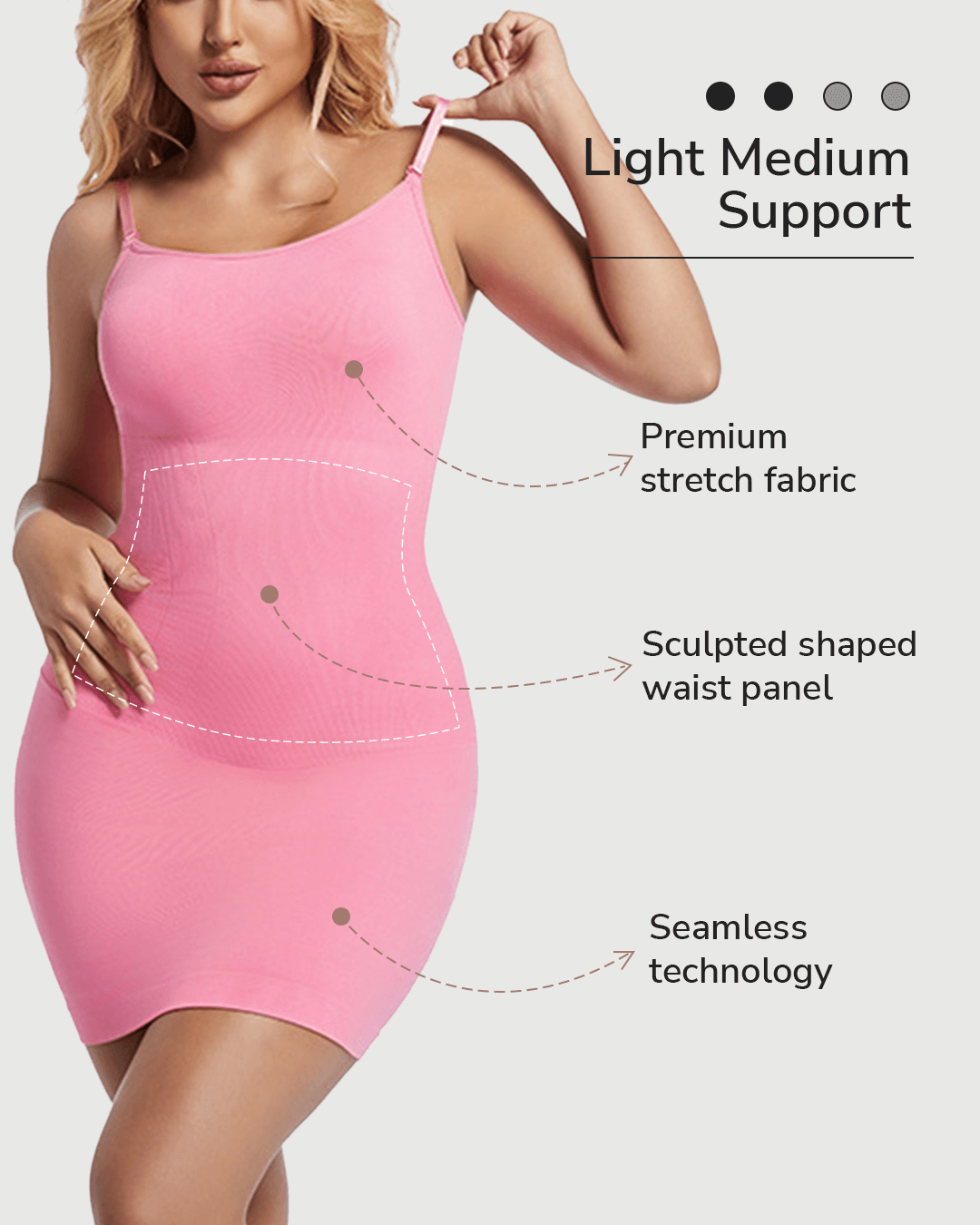 Light Medium Support

Premium stretch fabric

Sculpted shaped waist panel

Seamless technology