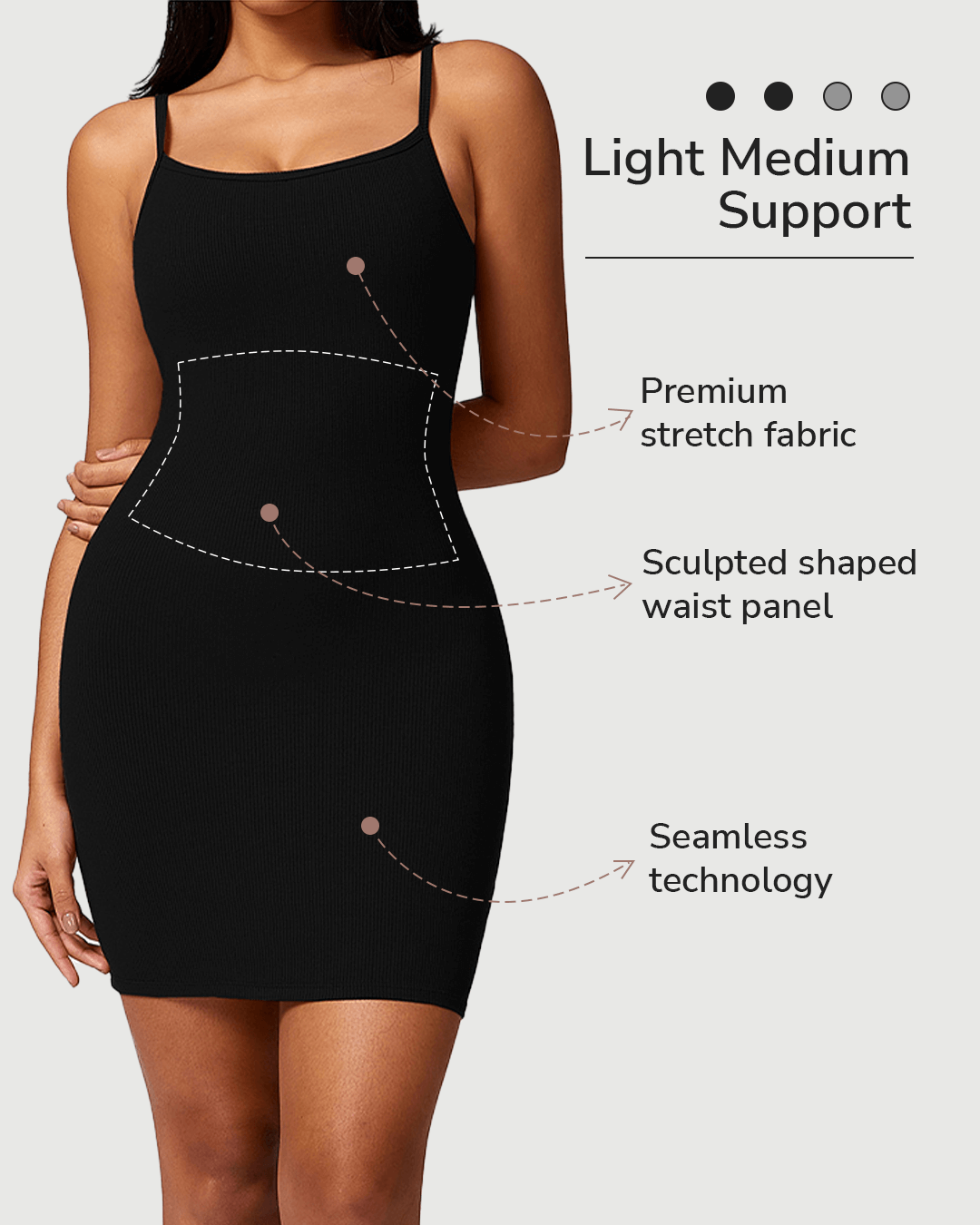 Light Medium Support

Premium stretch fabric

Sculpted shaped waist panel

Seamless technology