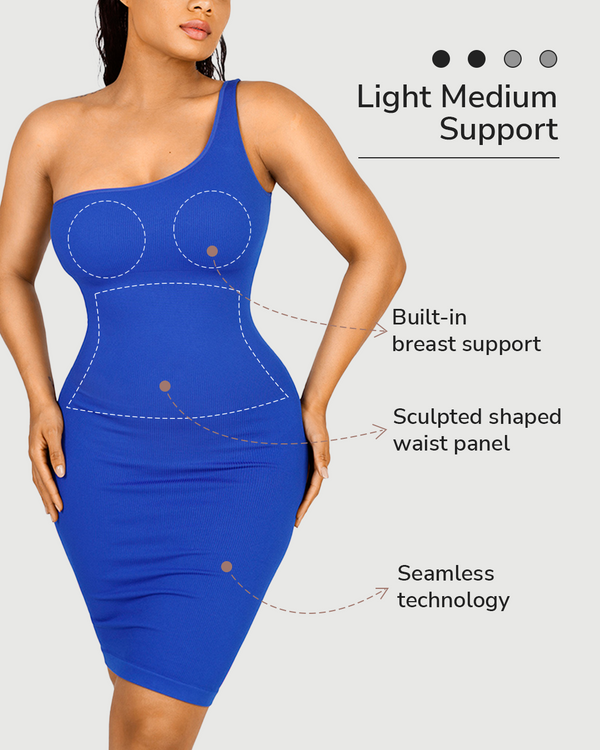 Light Medium Support

Built-in breast support

Sculpted shaped waist panel

Seamless technology