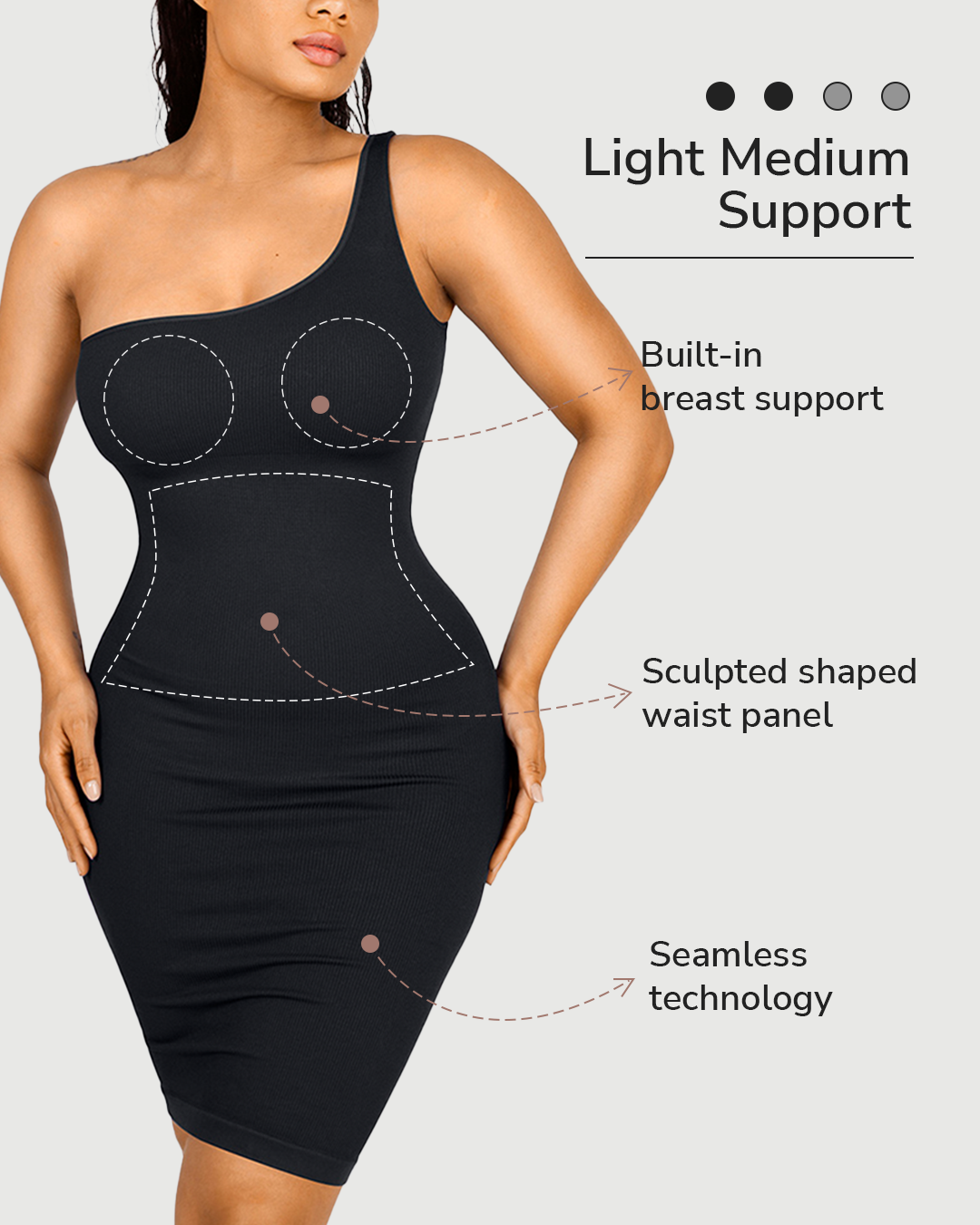 Light Medium Support

Built-in breast support

Sculpted shaped waist panel

Seamless technology