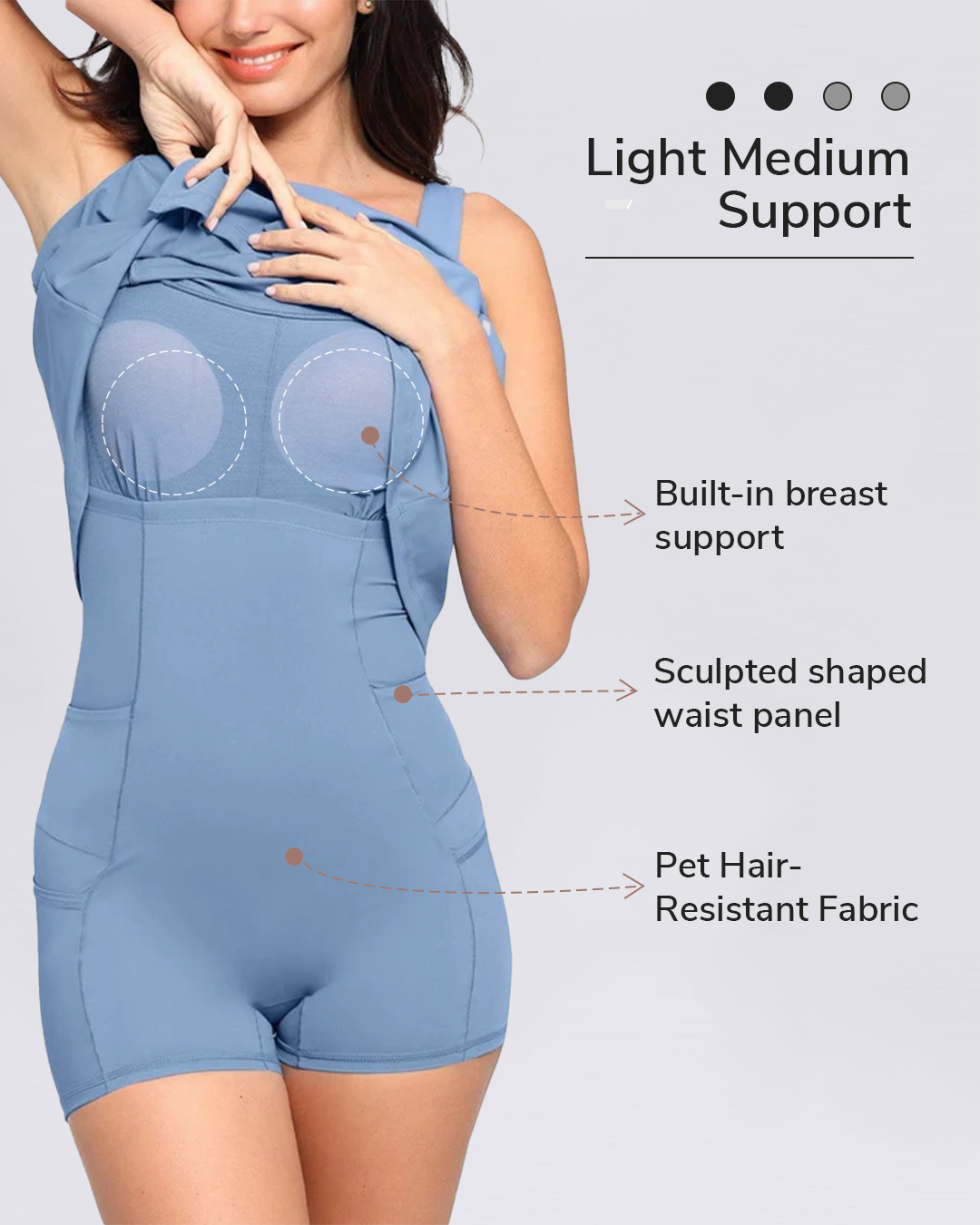 Light Medium Support

Built-in breast support

Sculpted shaped waist panel

Pet Hair-Resistant Fabric